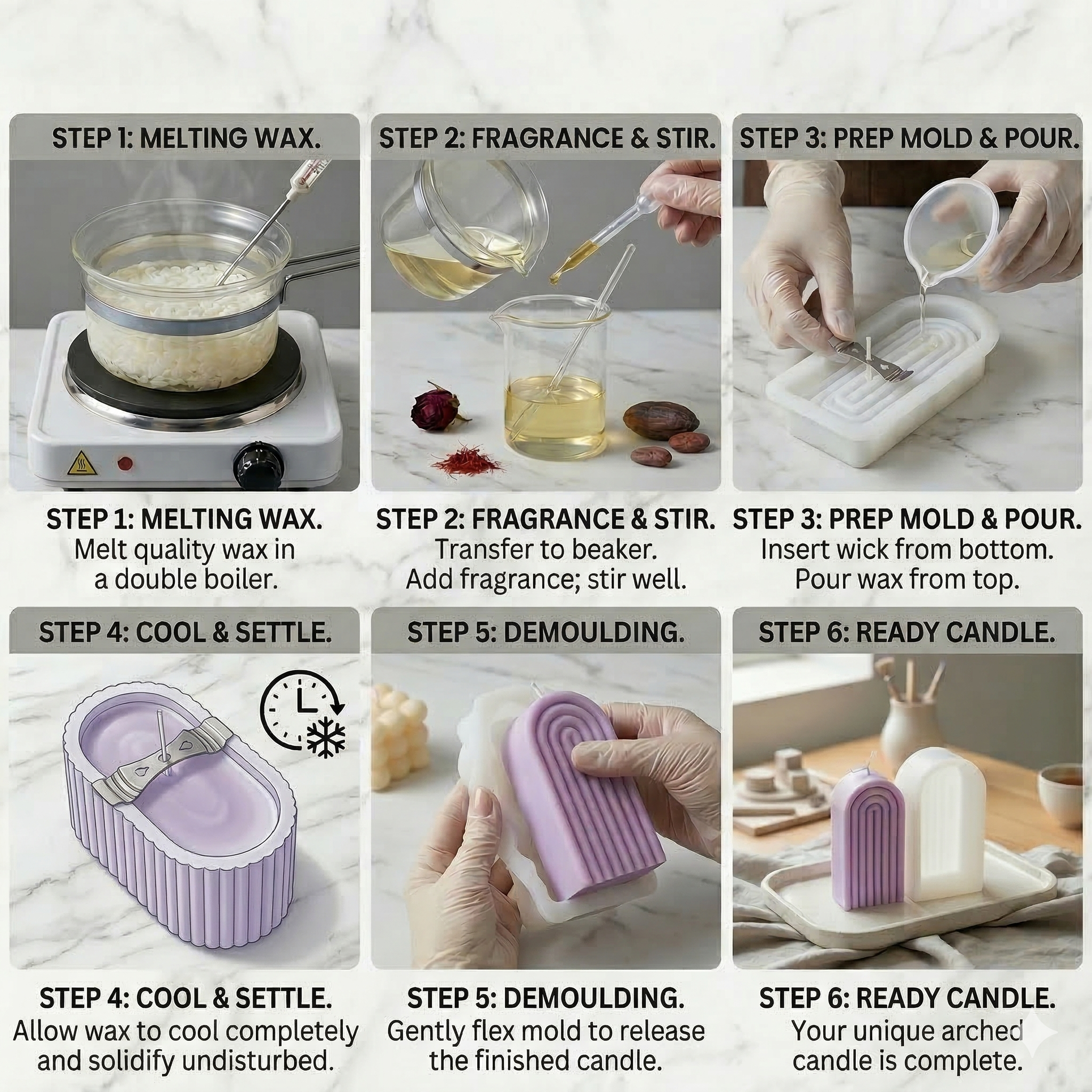 STEP 1: MELTING WAX.

STEP 2: FRAGRANCE & STIR.

STEP 3: PREP MOLD & POUR.

STEP 1: MELTING WAX.
Melt quality wax in a double boiler.

STEP 2: FRAGRANCE & STIR.
Transfer to beaker. Add fragrance; stir well.

STEP 3: PREP MOLD & POUR.
Insert wick from bottom. Pour wax from top.

STEP 4: COOL & SETTLE.

STEP 5: DEMOULDING.

STEP 6: READY CANDLE.

STEP 4: COOL & SETTLE.
Allow wax to cool completely and solidify undisturbed.

STEP 5: DEMOULDING.
Gently flex mold to release the finished candle.

STEP 6: READY CANDLE.
Your unique arched candle is complete.