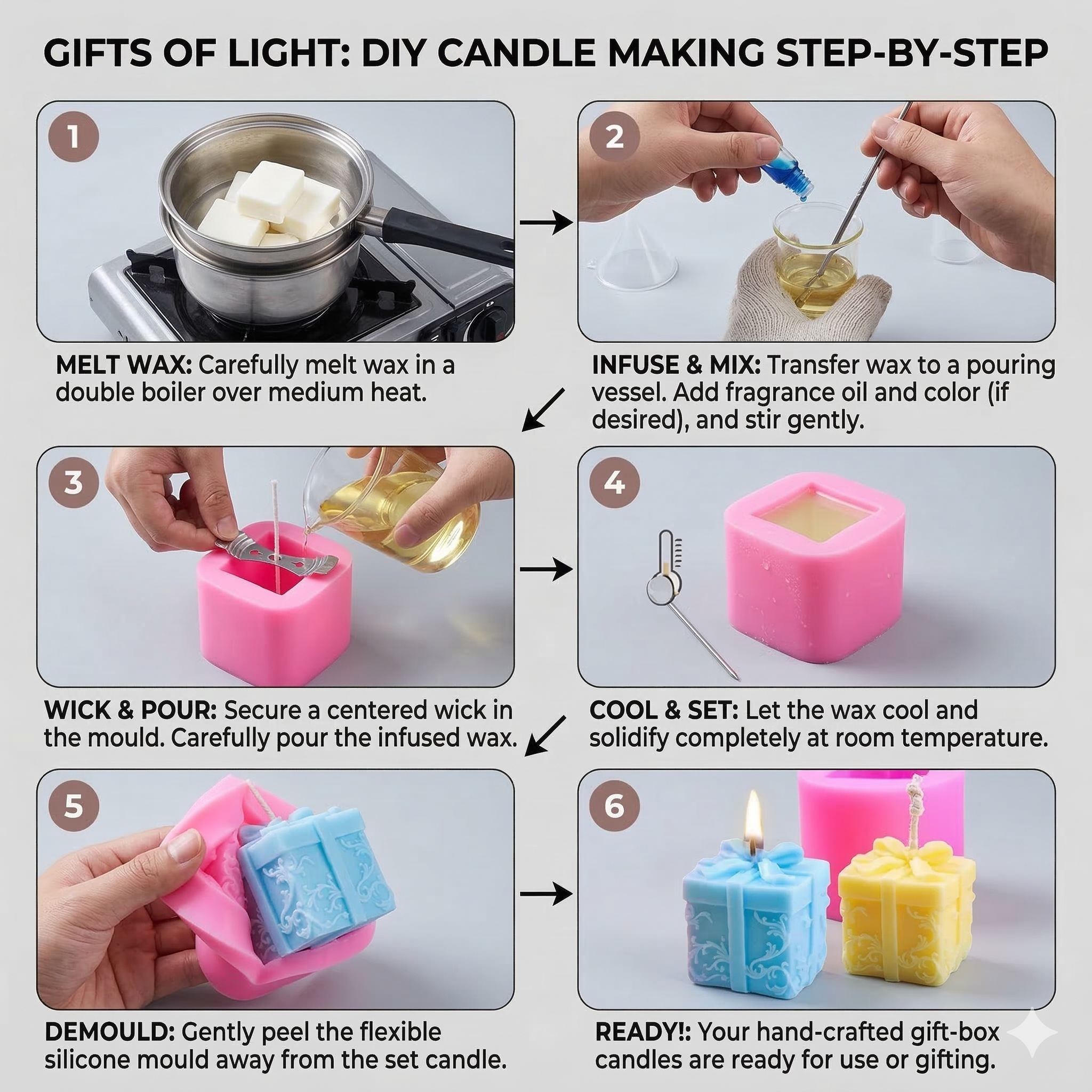 GIFTS OF LIGHT: DIY CANDLE MAKING STEP-BY-STEP

1

MELT WAX: Carefully melt wax in a double boiler over medium heat.

2

INFUSE & MIX: Transfer wax to a pouring vessel. Add fragrance oil and color (if desired), and stir gently.

3

WICK & POUR: Secure a centered wick in the mould. Carefully pour the infused wax.

4

COOL & SET: Let the wax cool and solidify completely at room temperature.

5

DEMOULD: Gently peel the flexible silicone mould away from the set candle.

6

READY!: Your hand-crafted gift-box candles are ready for use or gifting.