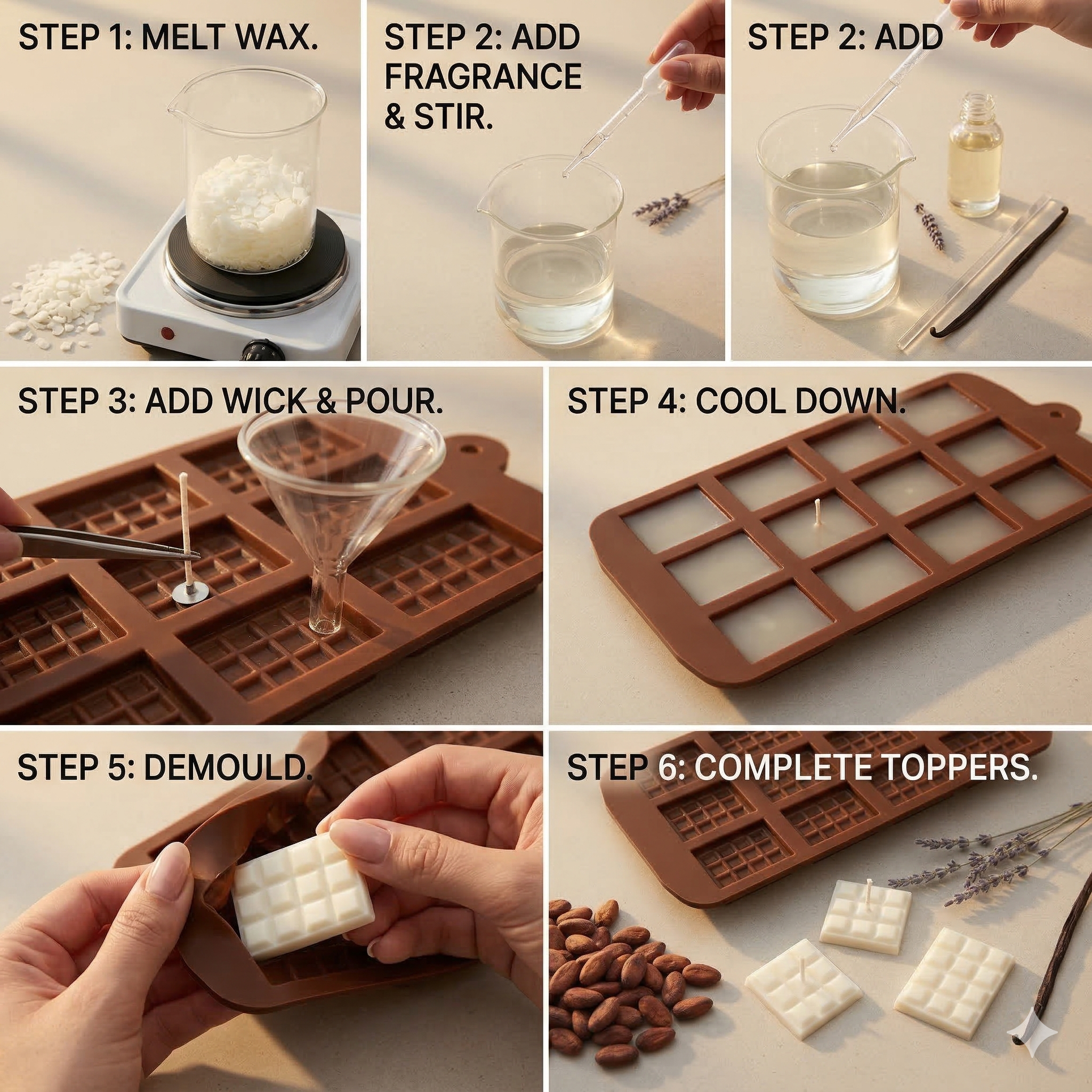 STEP 1: MELT WAX.

STEP 2: ADD FRAGRANCE & STIR.

STEP 2: ADD

STEP 3: ADD WICK & POUR.

STEP 4: COOL DOWN.

STEP 5: DEMOULD.

STEP 6: COMPLETE TOPPERS.