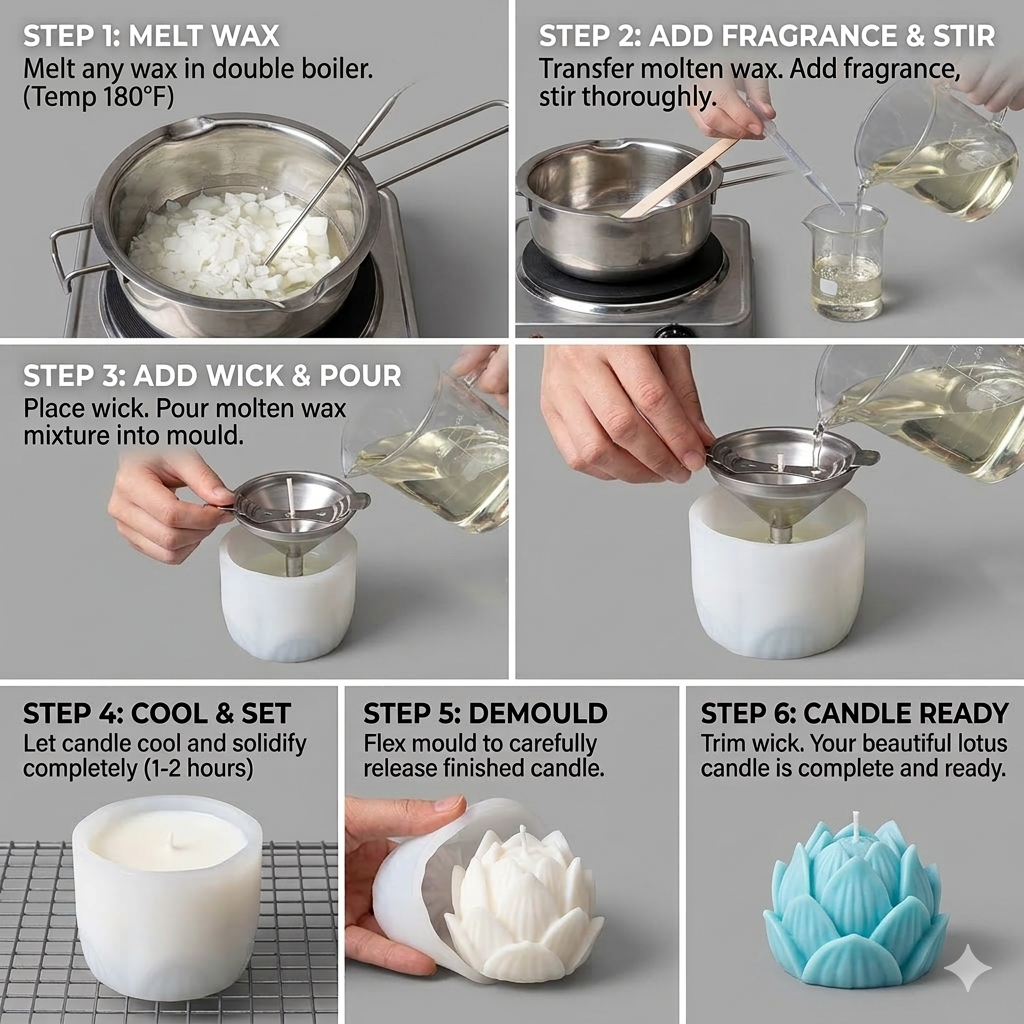 STEP 1: MELT WAX
Melt any wax in double boiler. (Temp 180°F)

STEP 2: ADD FRAGRANCE & STIR
Transfer molten wax. Add fragrance, stir thoroughly.

STEP 3: ADD WICK & POUR
Place wick. Pour molten wax mixture into mould.

STEP 4: COOL & SET
Let candle cool and solidify completely (1-2 hours)

STEP 5: DEMOULD
Flex mould to carefully release finished candle.

STEP 6: CANDLE READY
Trim wick. Your beautiful lotus candle is complete and ready.